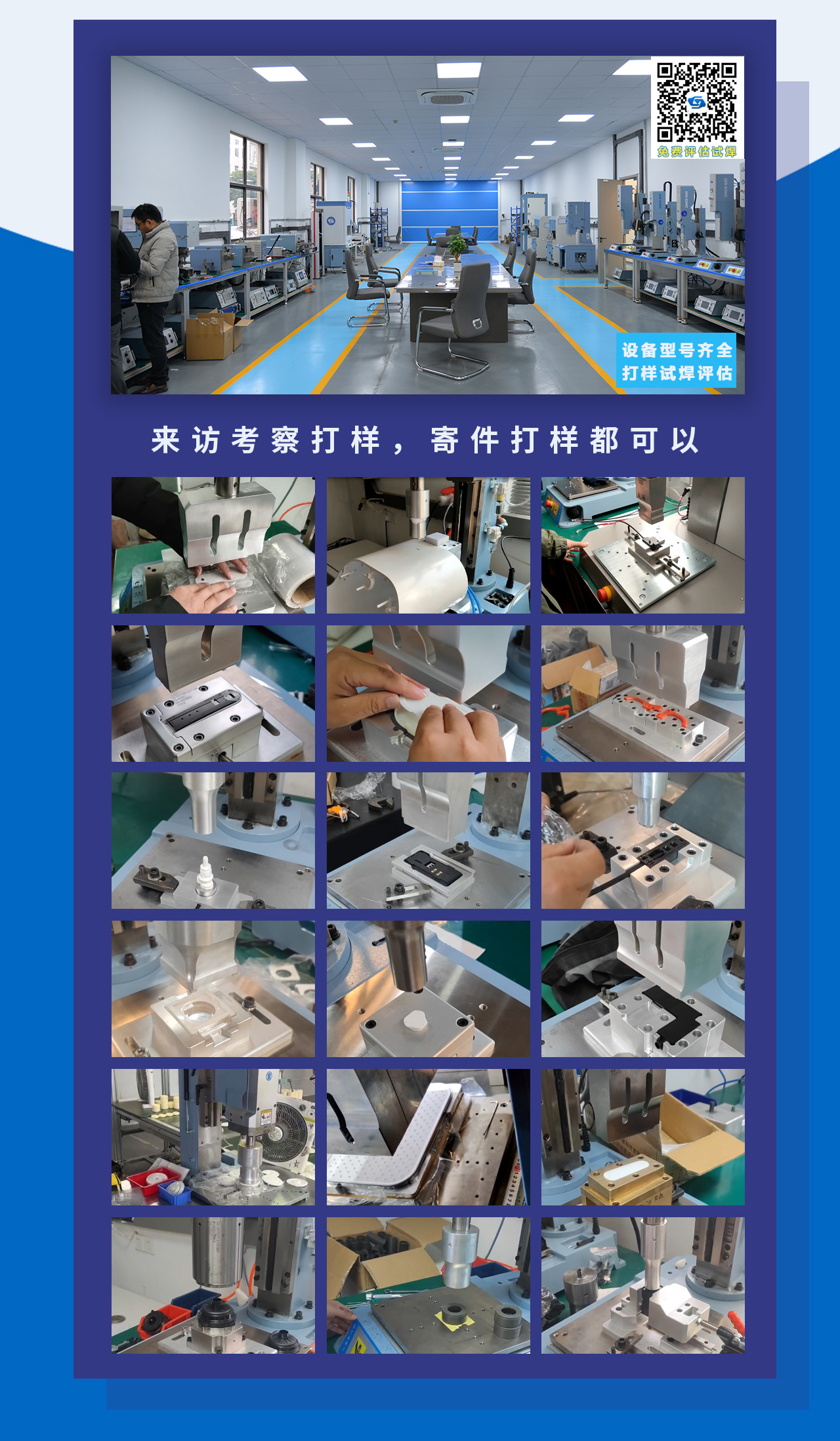 免费评估试焊

设备型号齐全
打样试焊评估

来访考察打样，寄件打样都可以